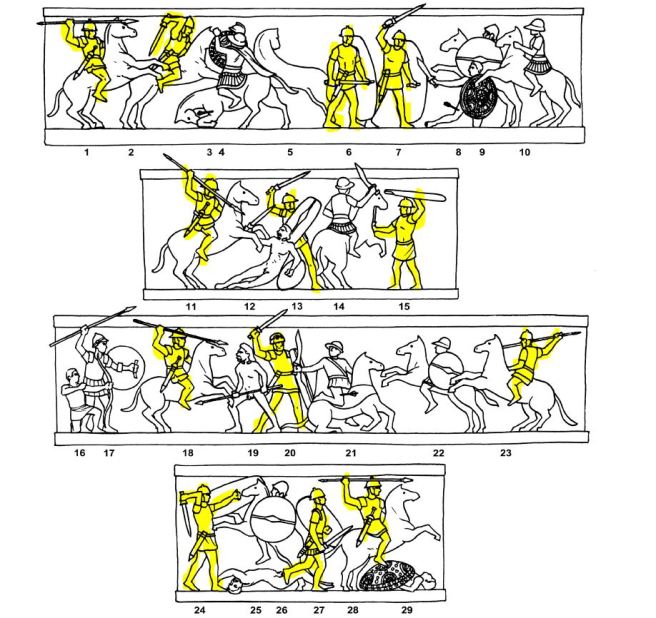 1 2 3 4 5 6 7 8 9 10

11 12 13 14 15

16 17 18 19 20 21 22 23

24 25 26 27 28 29