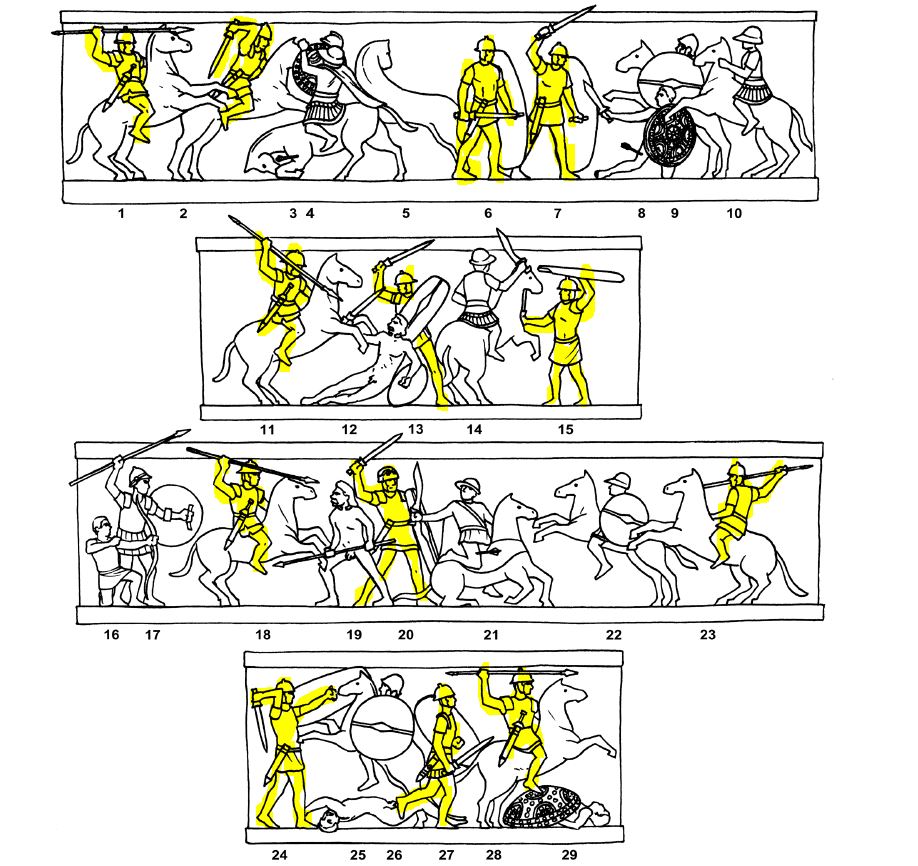 1 2 3 4 5 6 7 8 9 10

11 12 13 14 15

16 17 18 19 20 21 22 23

24 25 26 27 28 29